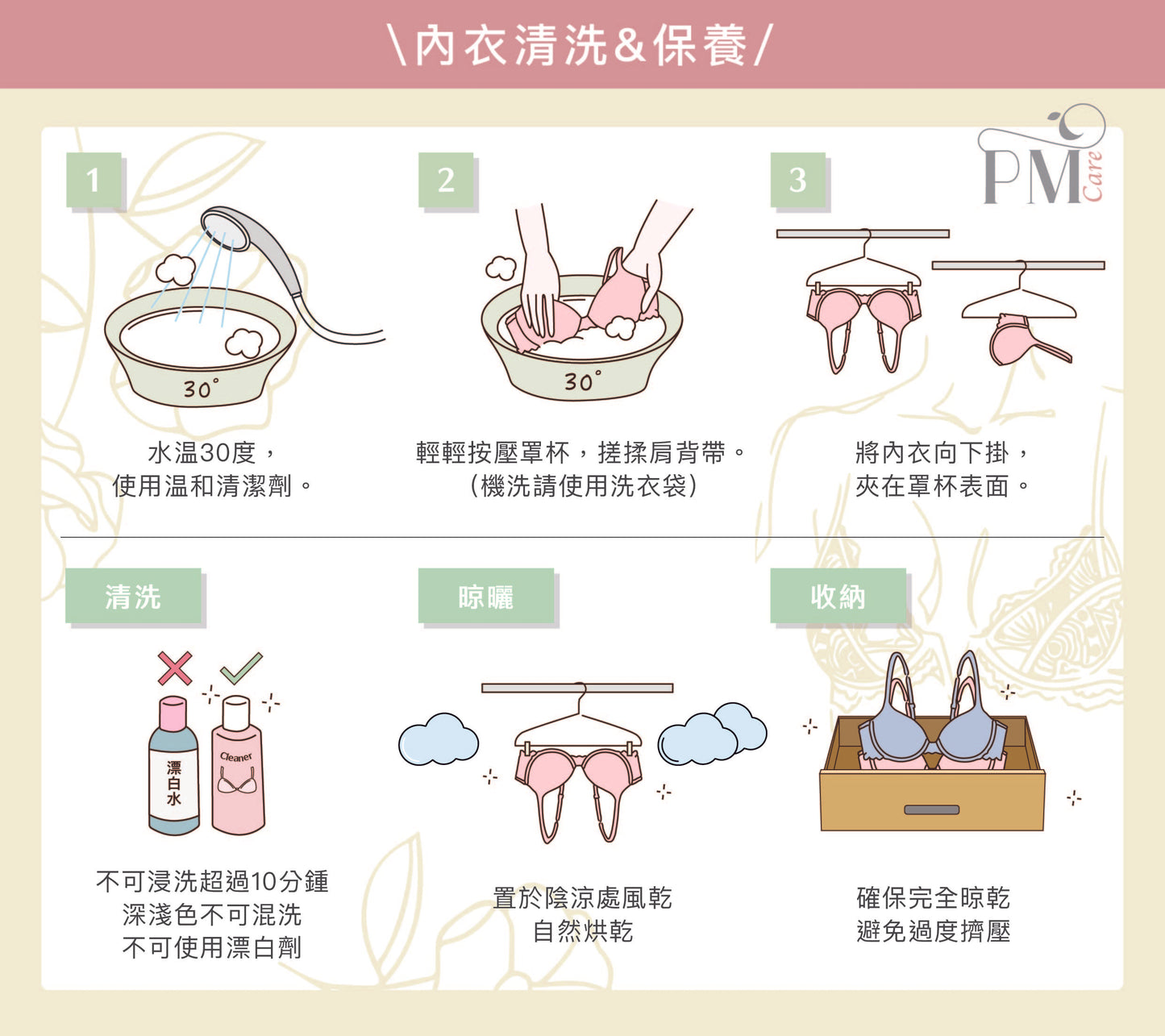 \內衣清洗&保養/

PM Care

1

30°

水温30度，
使用温和清潔劑。

2

30°

輕輕按壓罩杯，搓揉肩背帶。
(機洗請使用洗衣袋)

3

將內衣向下掛，
夾在罩杯表面。

清洗

漂白水

Cleaner

不可浸洗超過10分鍾
深淺色不可混洗
不可使用漂白劑

晾曬

置於陰涼處風乾
自然烘乾

收納

確保完全晾乾
避免過度擠壓